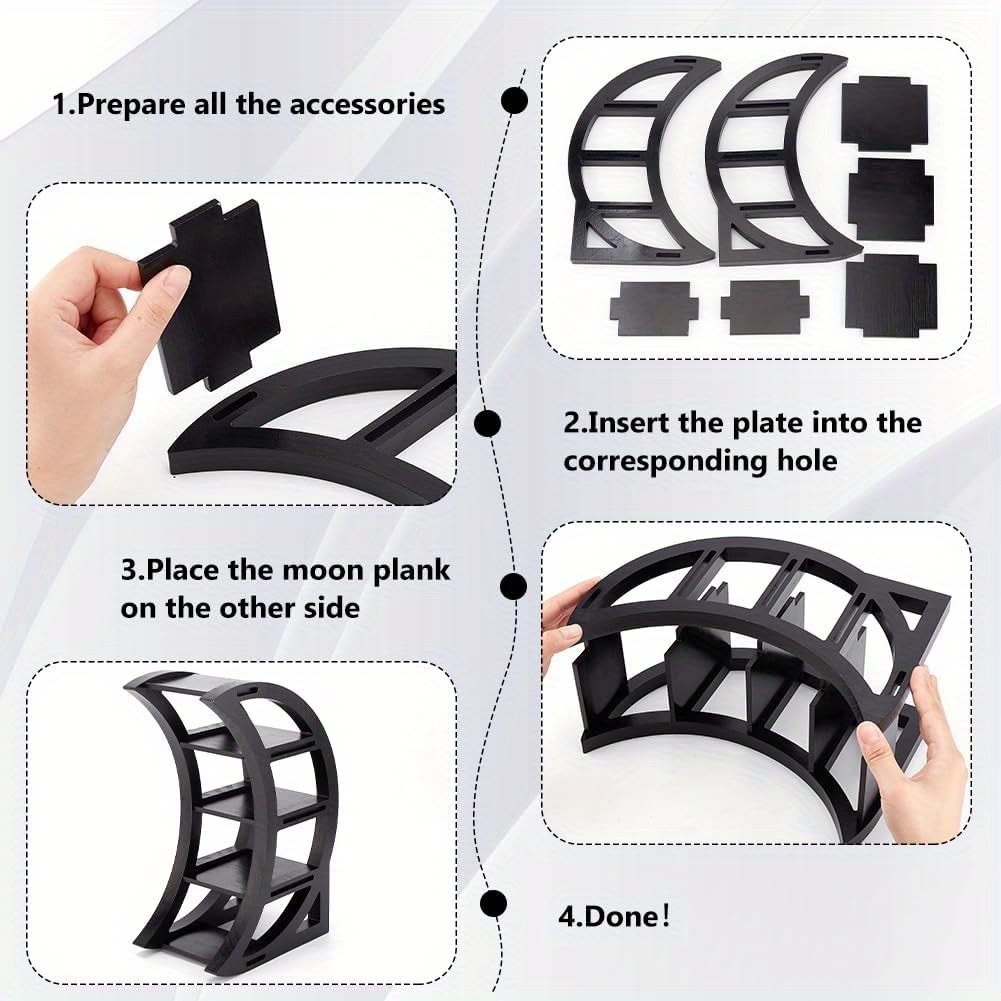 1.Prepare all the accessories

2.Insert the plate into the corresponding hole

3.Place the moon plank on the other side

4.Done!