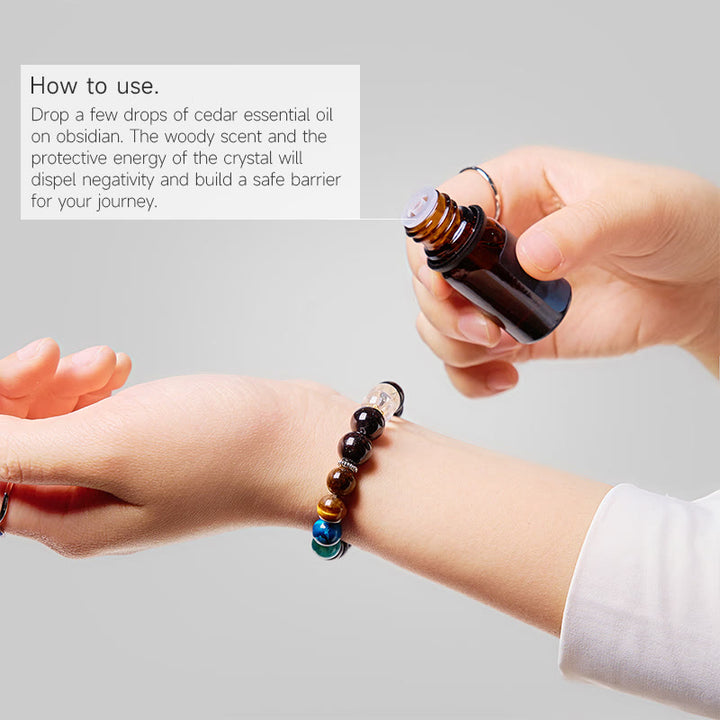 How to use.

Drop a few drops of cedar essential oil on obsidian. The woody scent and the protective energy of the crystal will dispel negativity and build a safe barrier for your journey.